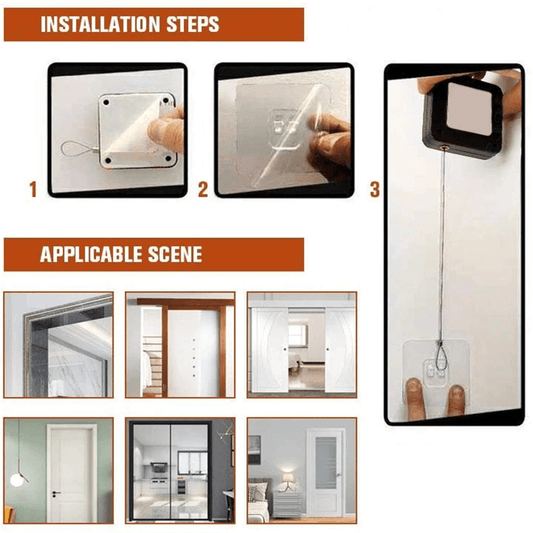 INSTALLATION STEPS

1

2

3

APPLICABLE SCENE