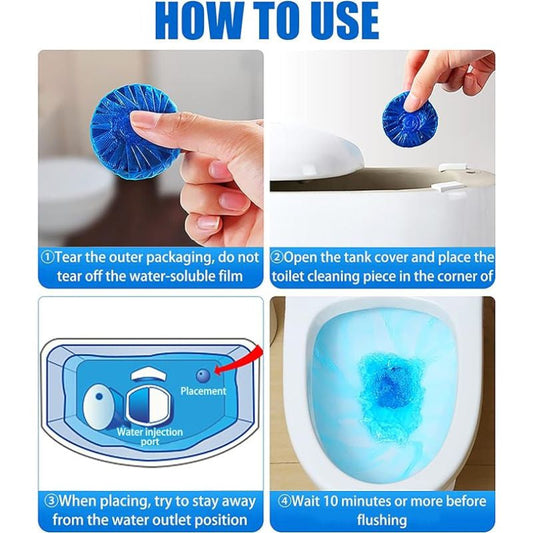 HOW TO USE

①Tear the outer packaging, do not tear off the water-soluble film

②Open the tank cover and place the toilet cleaning piece in the corner of

Placement

Water injection port

③When placing, try to stay away from the water outlet position

④Wait 10 minutes or more before flushing